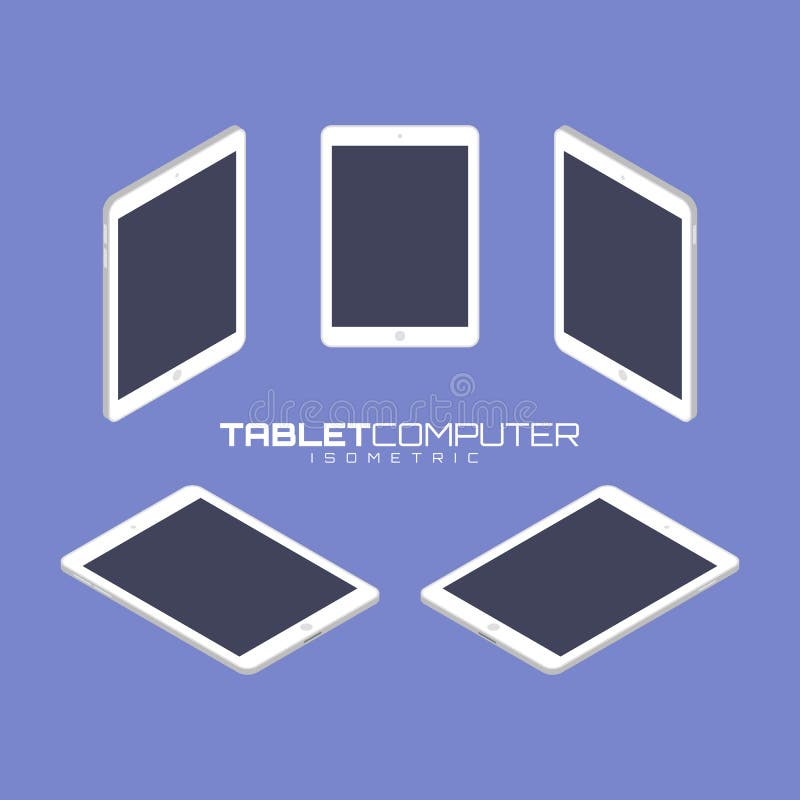 dreamstime

TABLETCOMPUTER
ISOMETRIC