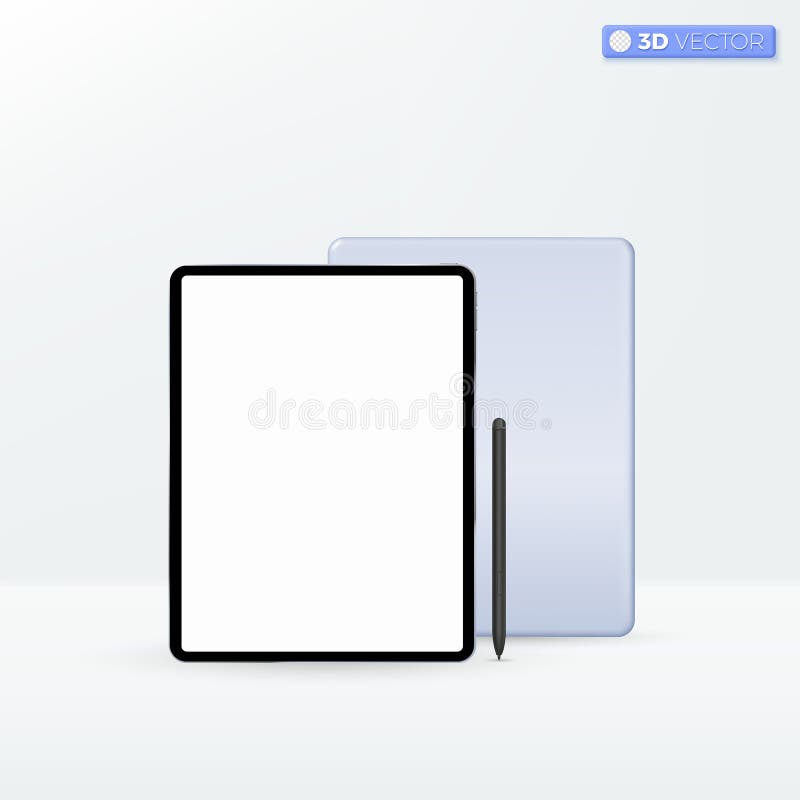 3D VECTOR

dreamstime