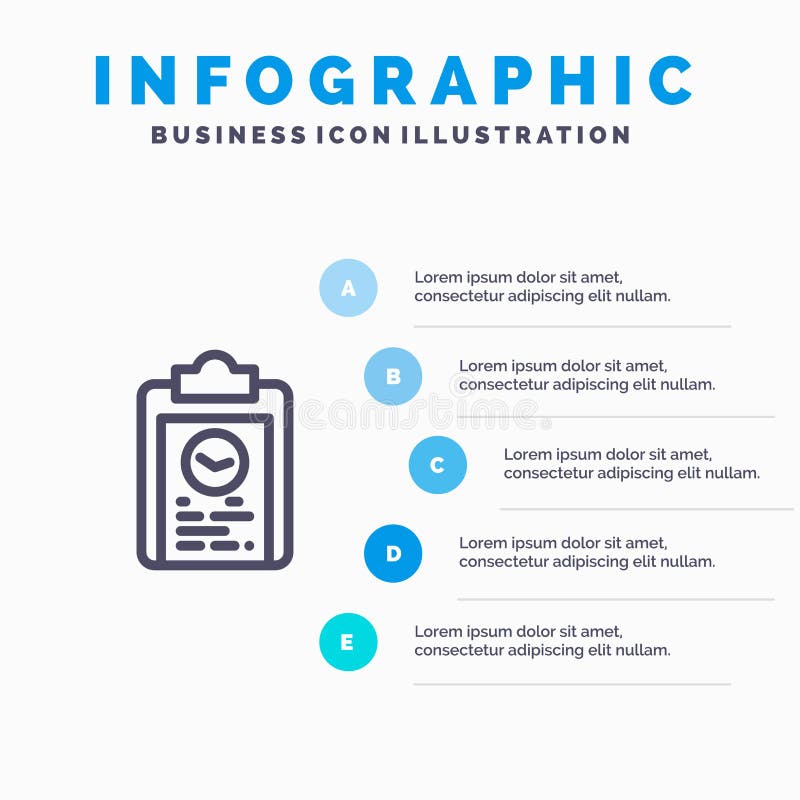 INFOGRAPHIC
BUSINESS ICON ILLUSTRATION

A
Lorem ipsum dolor sit amet, consectetur adipiscing elit nullam.

B
Lorem ipsum dolor sit amet, consectetur adipiscing elit nullam.

dreamstime

C
Lorem ipsum dolor sit amet, consectetur adipiscing elit nullam.

D
Lorem ipsum dolor sit amet, consectetur adipiscing elit nullam.

E
Lorem ipsum dolor sit amet, consectetur adipiscing elit nullam.