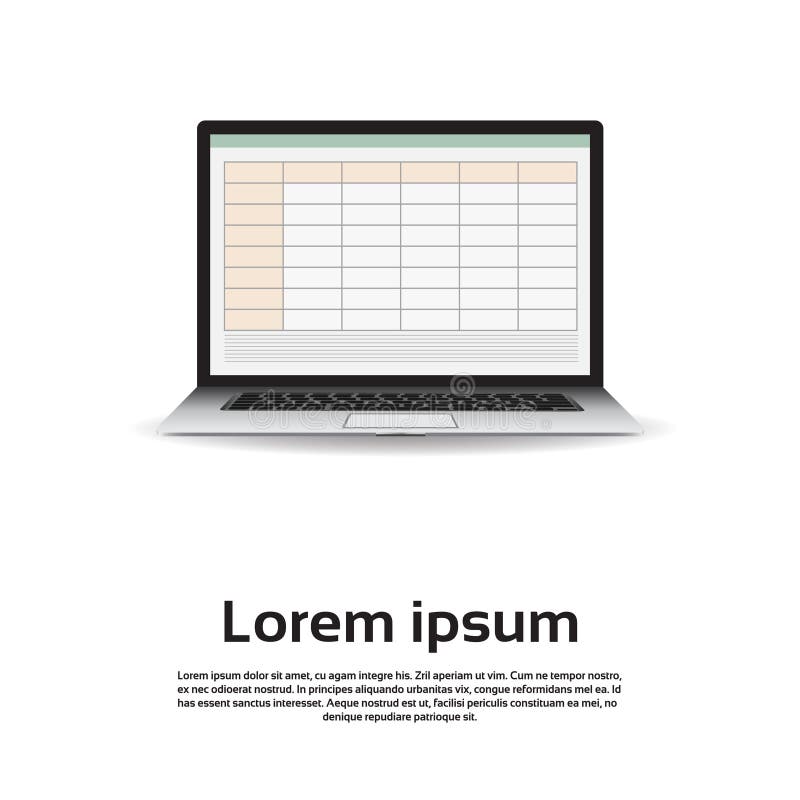 dreamstime

Lorem ipsum

Lorem ipsum dolor sit amet, cu agam integre his. Zril aperiam ut vim. Cum ne tempor nostro, ex nec odioerat nostrud. In principes aliquando urbanitas vix, congue reformidans mel ea. Id has essent sanctus interesset. Aeque nostrud est ut, facilisi periculis constituam ea mei, no denique repudiare patrioque sit.