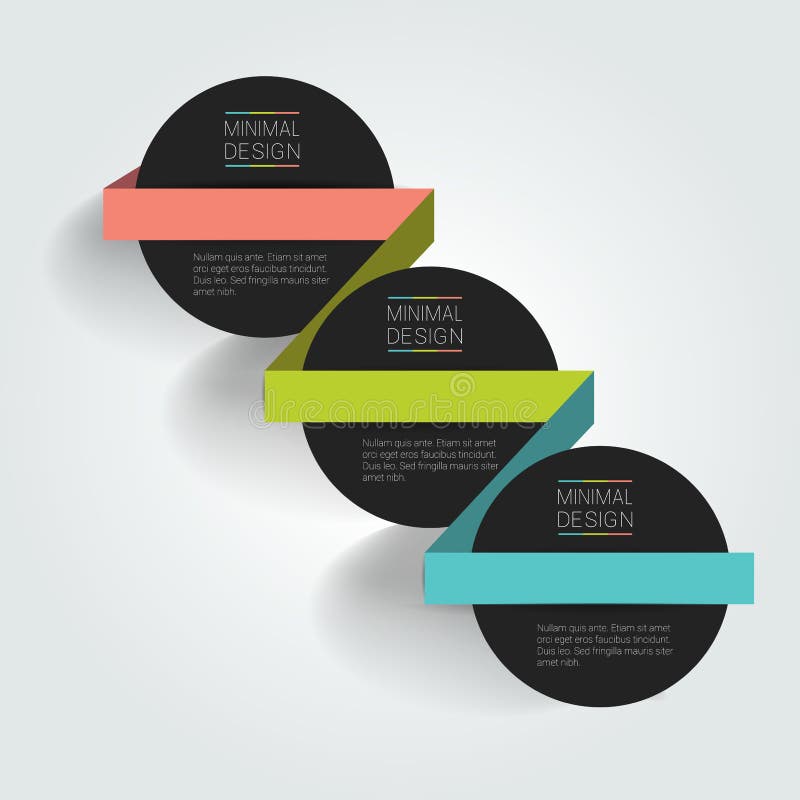 MINIMAL
DESIGN

Nullam quis ante. Etiam sit amet orci eget eros faucibus tincidunt. Duis leo. Sed fringilla mauris siter amet nibh.

MINIMAL
DESIGN

dreamstime

Nullam quis ante. Etiam sit amet orci eget eros faucibus tincidunt. Duis leo. Sed fringilla mauris siter amet nibh.

MINIMAL
DESIGN

Nullam quis ante. Etiam sit amet orci eget eros faucibus tincidunt. Duis leo. Sed fringilla mauris siter amet nibh.