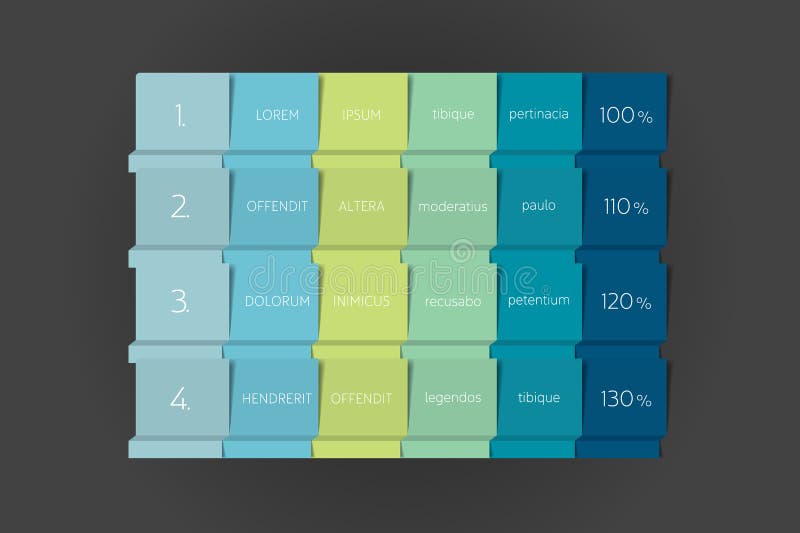 | 1. | LOREM | IPSUM | tibique | pertinacia | 100% |
|---|---|---|---|---|---|
| 2. | OFFENDIT | ALTERA | moderatius | paulo | 110% |
| 3. | DOLORUM | INIMICUS | recusabo | petentium | 120% |
| 4. | HENDRERIT | OFFENDIT | legendos | tibique | 130% |

dreamstime