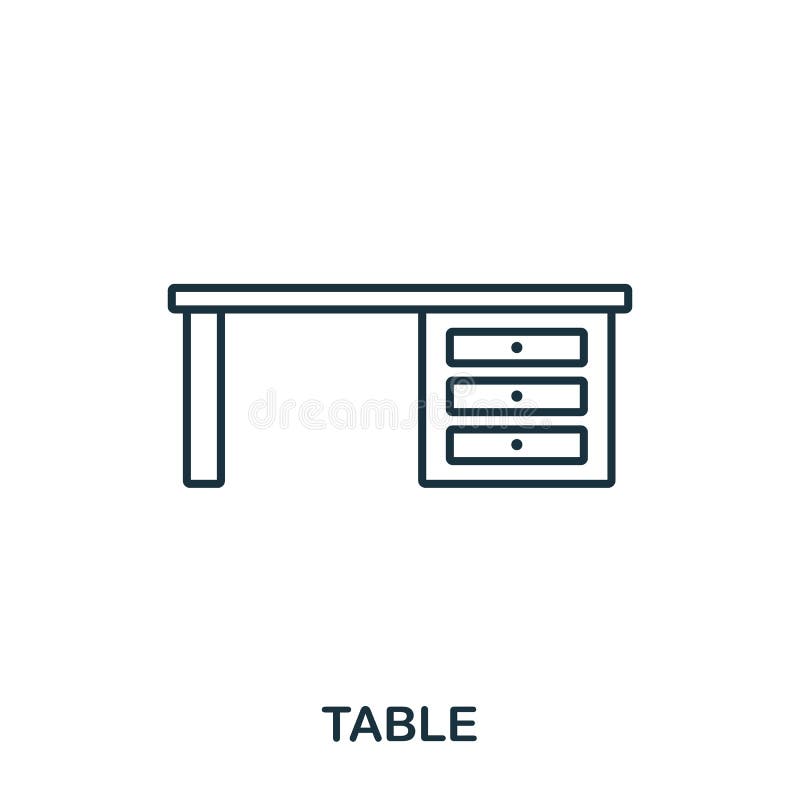 dreamstime

TABLE