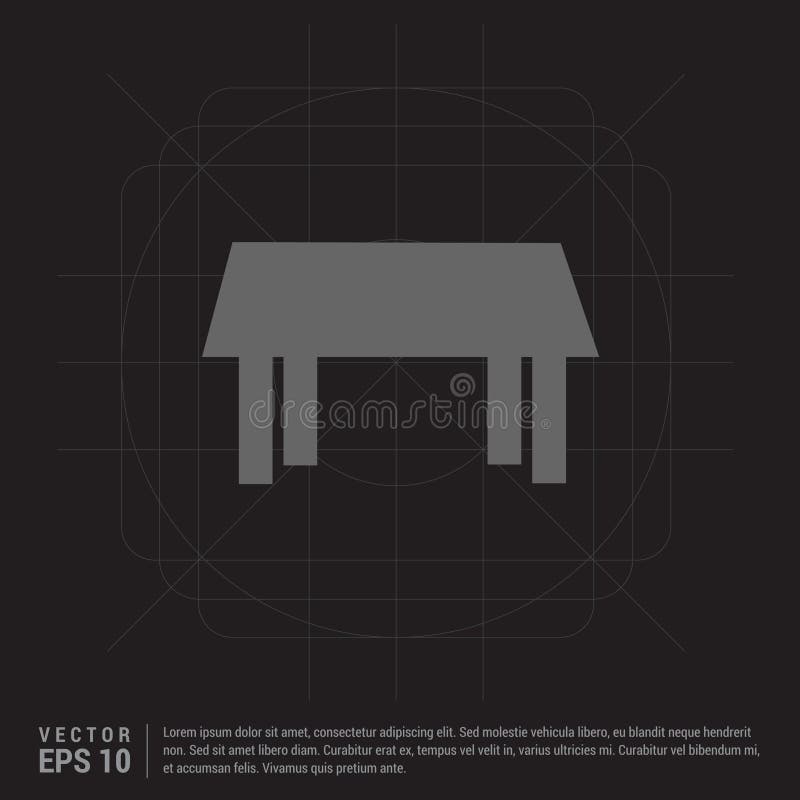 dreamstime

VECTOR
EPS 10

Lorem ipsum dolor sit amet, consectetur adipiscing elit. Sed molestie vehicula libero, eu blandit neque hendrerit non. Sed sit amet libero diam. Curabitur erat ex, tempus vel velit in, varius ultricies mi. Curabitur vel bibendum mi, et accumsan felis. Vivamus quis pretium ante.