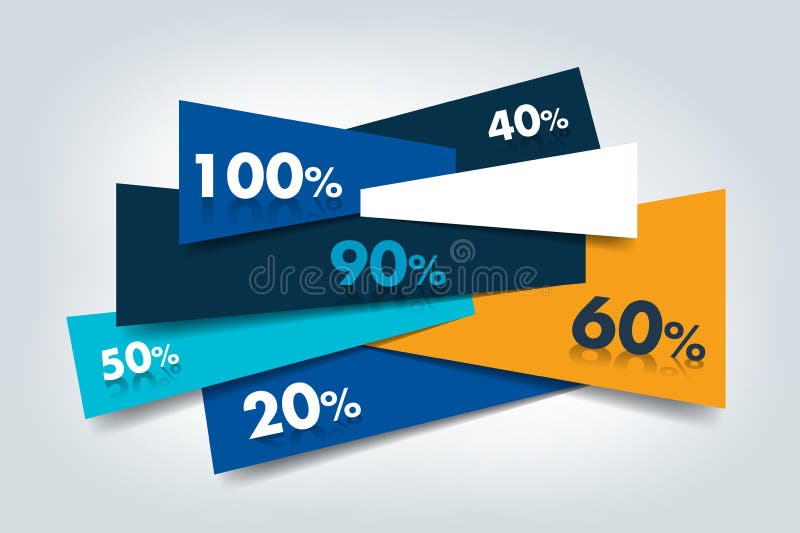 40%

100%

90%

dreamstime

60%

50%

20%