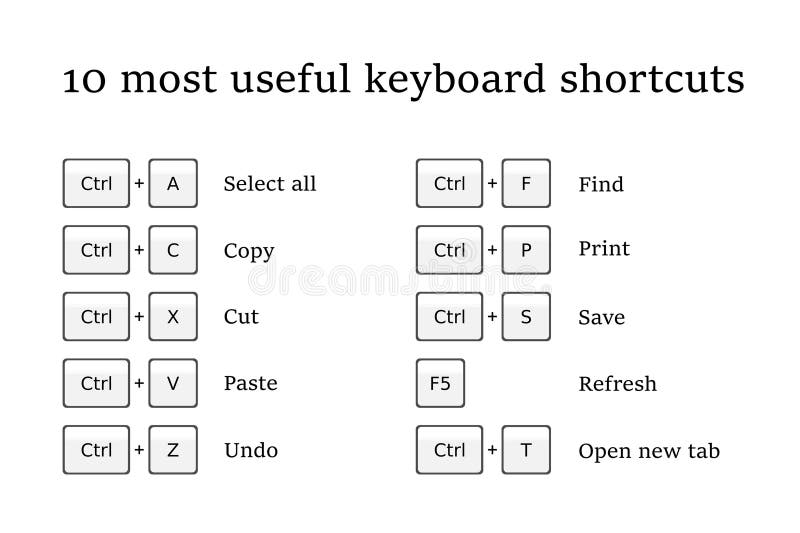 10 most useful keyboard shortcuts

Ctrl + A Select all

Ctrl + C Copy

Ctrl + X Cut

Ctrl + V Paste

Ctrl + Z Undo

Ctrl + F Find

Ctrl + P Print

Ctrl + S Save

F5 Refresh

Ctrl + T Open new tab

dreamstime