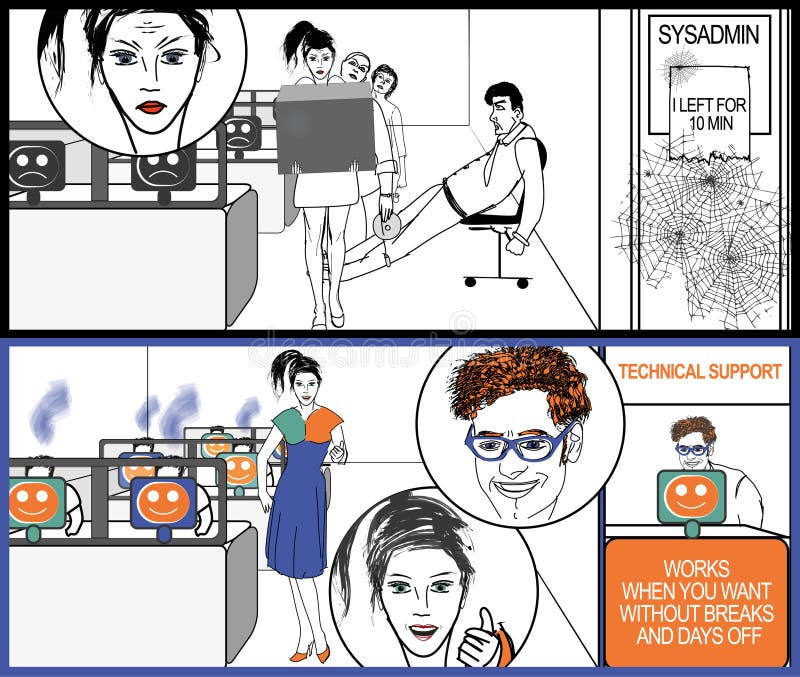 SYSADMIN

I LEFT FOR 10 MIN

dreamstime

TECHNICAL SUPPORT

WORKS WHEN YOU WANT WITHOUT BREAKS AND DAYS OFF