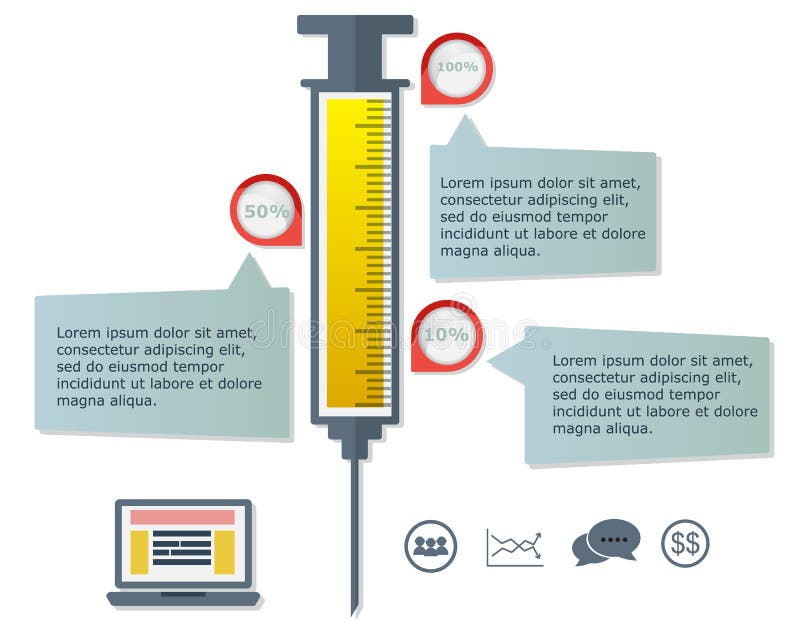 100%

Lorem ipsum dolor sit amet, consectetur adipiscing elit, sed do eiusmod tempor incididunt ut labore et dolore magna aliqua.

50%

Lorem ipsum dolor sit amet, consectetur adipiscing elit, sed do eiusmod tempor incididunt ut labore et dolore magna aliqua.

10%

Lorem ipsum dolor sit amet, consectetur adipiscing elit, sed do eiusmod tempor incididunt ut labore et dolore magna aliqua.

$$