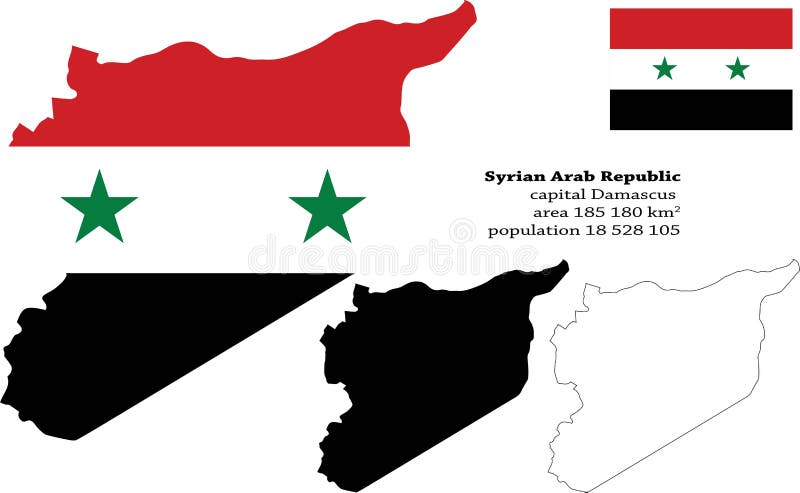 Syrian Arab Republic
capital Damascus
area 185 180 km$^2$
population 18 528 105

dreamstime