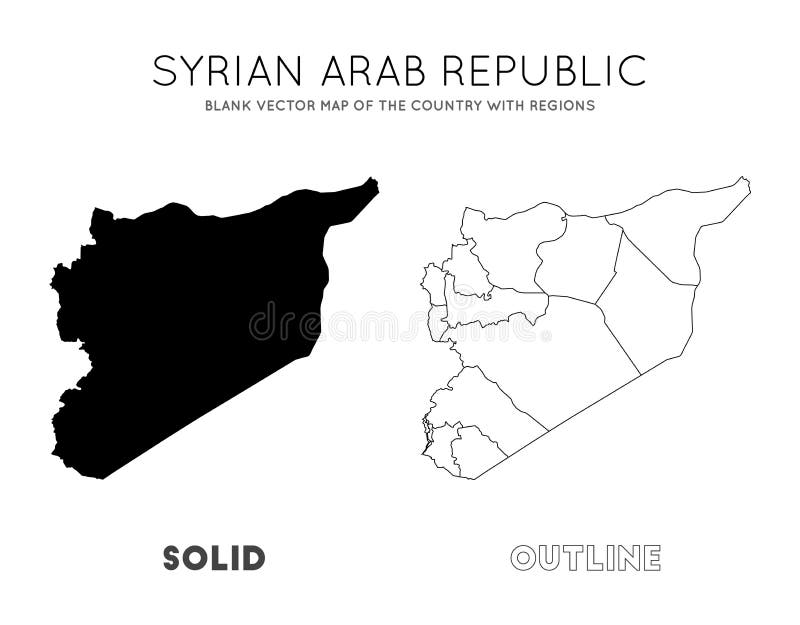 SYRIAN ARAB REPUBLIC

BLANK VECTOR MAP OF THE COUNTRY WITH REGIONS

dreamstime

SOLID

OUTLINE