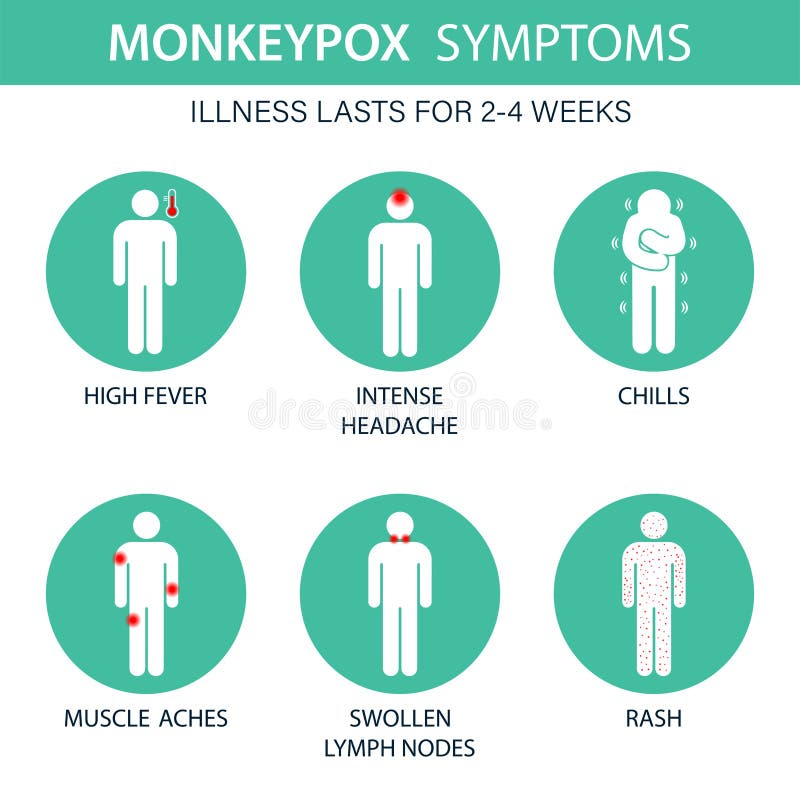 MONKEYPOX SYMPTOMS

ILLNESS LASTS FOR 2-4 WEEKS

HIGH FEVER

INTENSE HEADACHE

CHILLS

dreamstime

MUSCLE ACHES

SWOLLEN LYMPH NODES

RASH