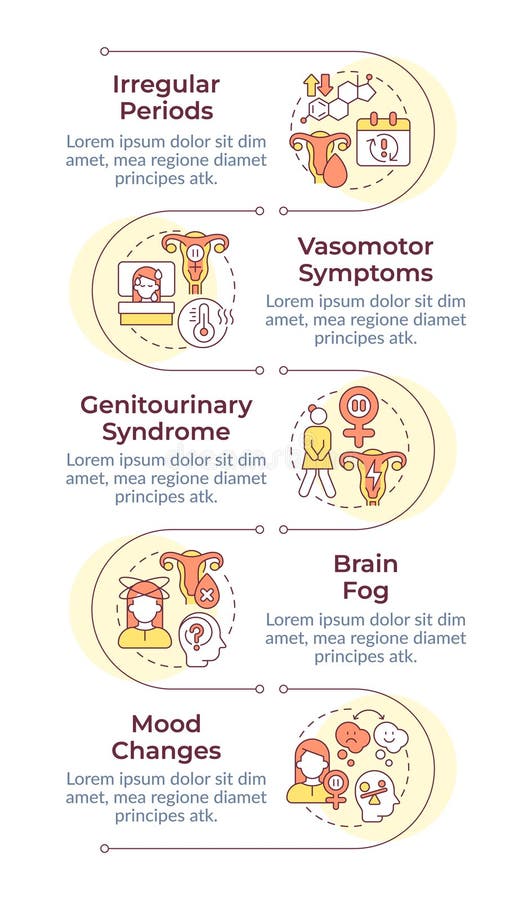 Irregular Periods
Lorem ipsum dolor sit dim amet, mea regione diamet principes atk.

Vasomotor Symptoms
Lorem ipsum dolor sit dim amet, mea regione diamet principes atk.

Genitourinary Syndrome
Lorem ipsum dolor sit dim amet, mea regione diamet principes atk.

Brain Fog
Lorem ipsum dolor sit dim amet, mea regione diamet principes atk.

Mood Changes
Lorem ipsum dolor sit dim amet, mea regione diamet principes atk.