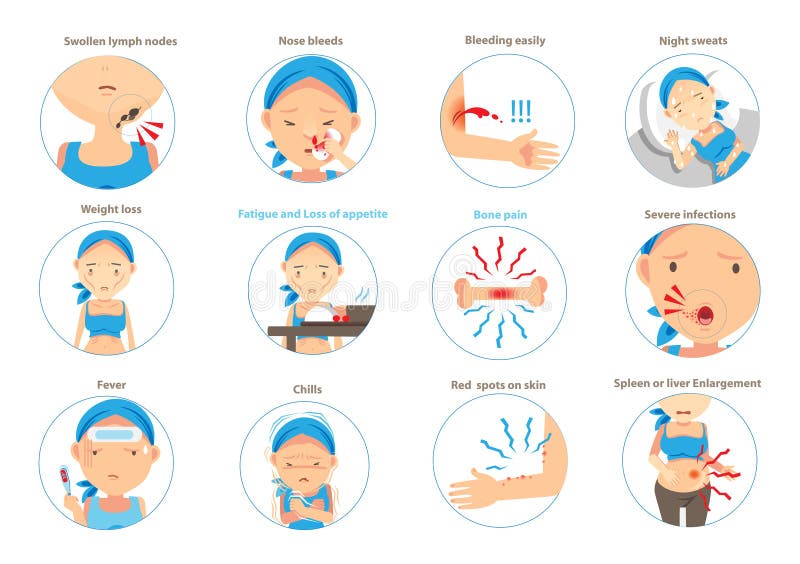 Swollen lymph nodes

Nose bleeds

Bleeding easily

!!!

Night sweats

Weight loss

Fatigue and Loss of appetite

Bone pain

Severe infections

Fever

Chills

Red spots on skin

Spleen or liver Enlargement