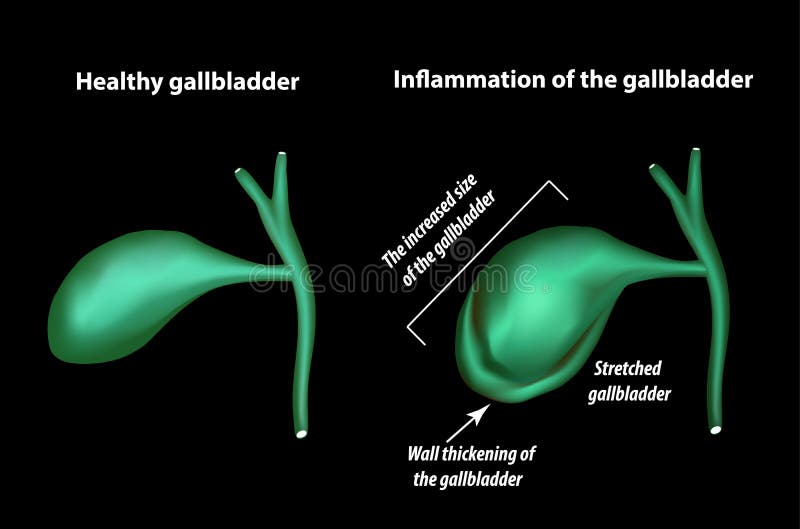 Healthy gallbladder

Inflammation of the gallbladder

The increased size of the gallbladder

dreamstime

Stretched gallbladder

Wall thickening of the gallbladder