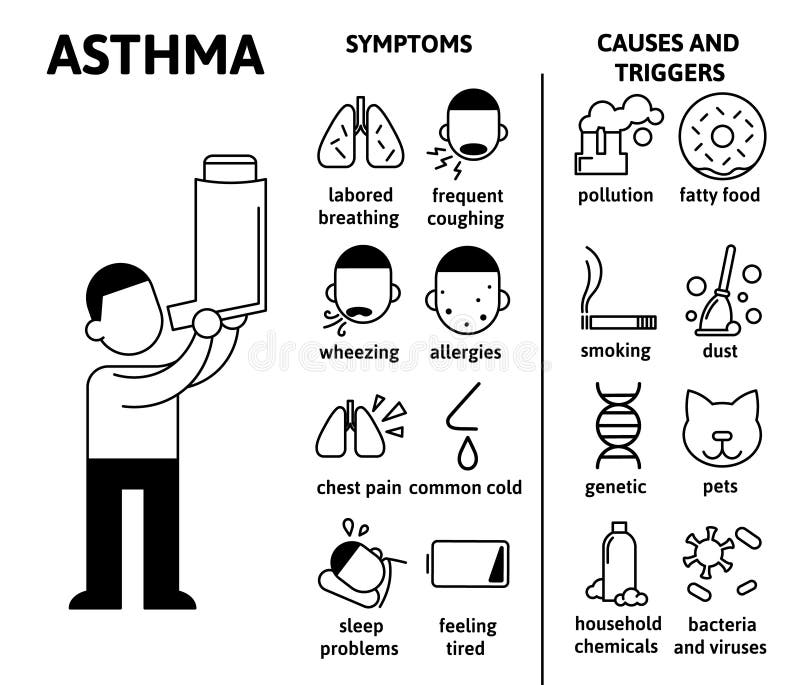 ASTHMA

SYMPTOMS

labored breathing

frequent coughing

wheezing

allergies

chest pain

common cold

sleep problems

feeling tired

CAUSES AND TRIGGERS

pollution

fatty food

smoking

dust

genetic

pets

household chemicals

bacteria and viruses

dreamstime