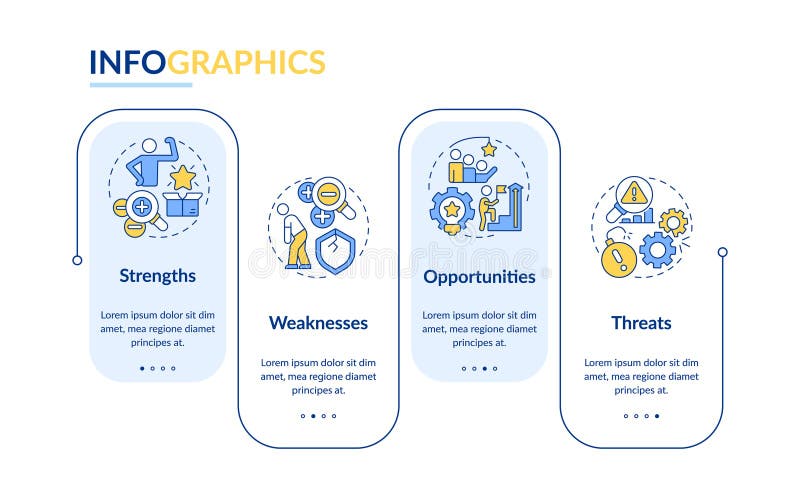 INFOGRAPHICS

Strengths

Lorem ipsum dolor sit dim amet, mea regione diamet principes at.

Weaknesses

Lorem ipsum dolor sit dim amet, mea regione diamet principes at.

Opportunities

Lorem ipsum dolor sit dim amet, mea regione diamet principes at.

Threats

Lorem ipsum dolor sit dim amet, mea regione diamet principes at.