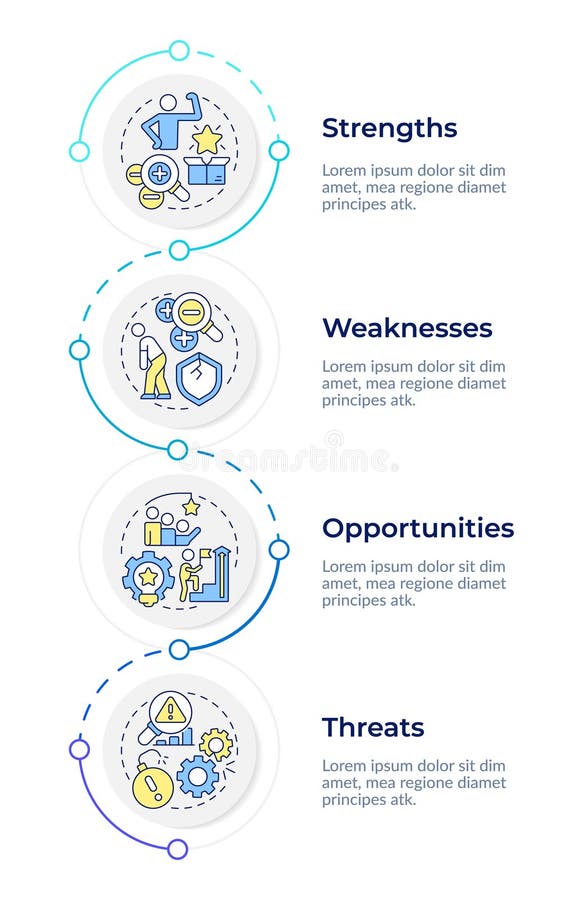 Strengths

Lorem ipsum dolor sit dim amet, mea regione diamet principes atk.

Weaknesses

Lorem ipsum dolor sit dim amet, mea regione diamet principes atk.

dreamstime.

Opportunities

Lorem ipsum dolor sit dim amet, mea regione diamet principes atk.

Threats

Lorem ipsum dolor sit dim amet, mea regione diamet principes atk.