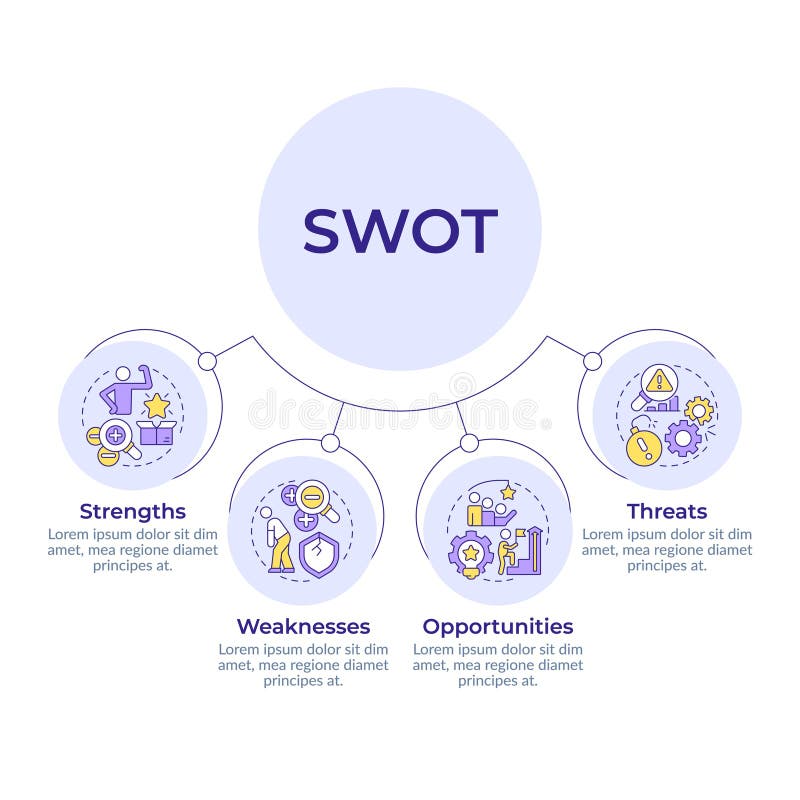 SWOT

dreamstime

Strengths
Lorem ipsum dolor sit dim amet, mea regione diamet principes at.

Weaknesses
Lorem ipsum dolor sit dim amet, mea regione diamet principes at.

Opportunities
Lorem ipsum dolor sit dim amet, mea regione diamet principes at.

Threats
Lorem ipsum dolor sit dim amet, mea regione diamet principes at.