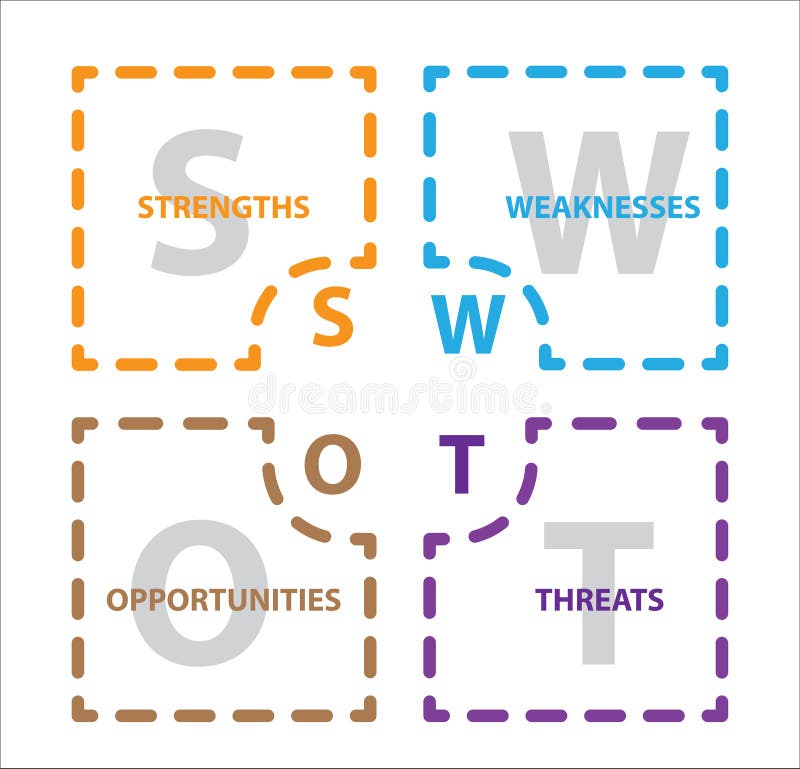 S
STRENGTHS

W
WEAKNESSES

S
W

dreamstime

O
T

O
OPPORTUNITIES

T
THREATS