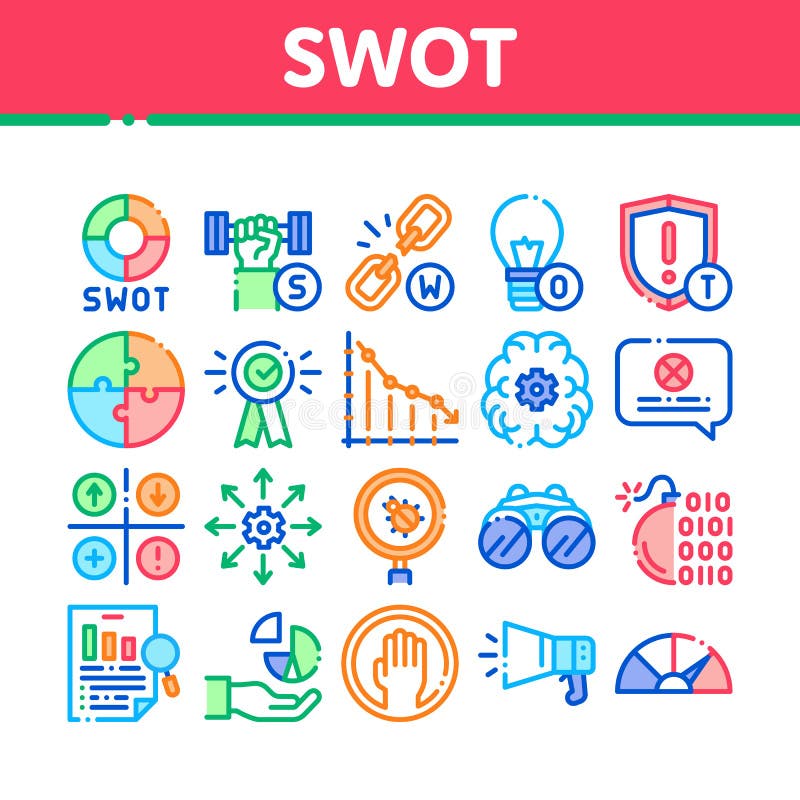 SWOT

SWOT

S

W

O

T

010
0101
000
0110