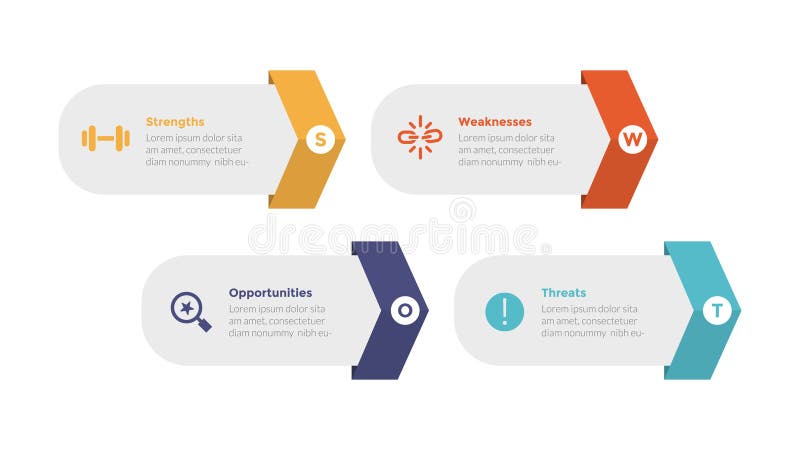 Strengths
Lorem ipsum dolor sita am amet, consectetuer diam nonummy nibh eu-

S

Weaknesses
Lorem ipsum dolor sita am amet, consectetuer diam nonummy nibh eu-

W

dreamstime

Opportunities
Lorem ipsum dolor sita am amet, consectetuer diam nonummy nibh eu-

O

Threats
Lorem ipsum dolor sita am amet, consectetuer diam nonummy nibh eu-

T