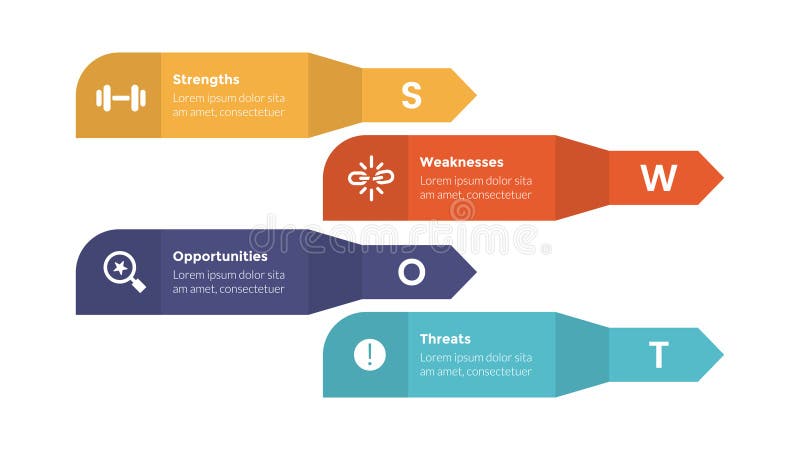 Strengths
Lorem ipsum dolor sita am amet, consectetuer

S

Weaknesses
Lorem ipsum dolor sita am amet, consectetuer

W

dreamstime

Opportunities
Lorem ipsum dolor sita am amet, consectetuer

O

Threats
Lorem ipsum dolor sita am amet, consectetuer

T