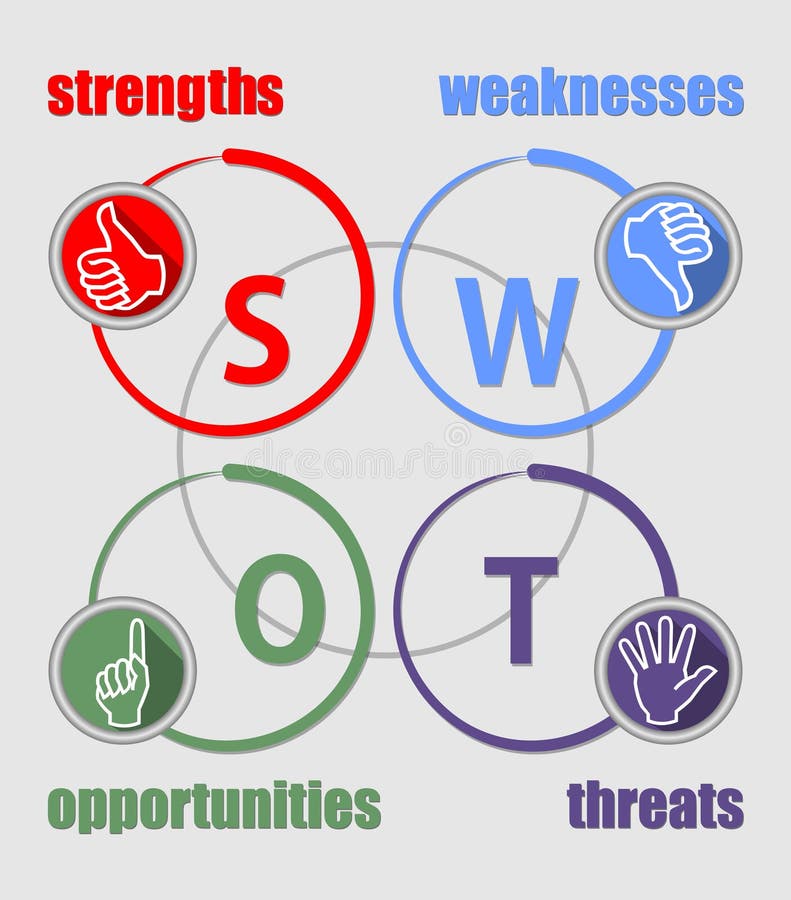 strengths

weaknesses

S

W

dreamstime

O

T

opportunities

threats