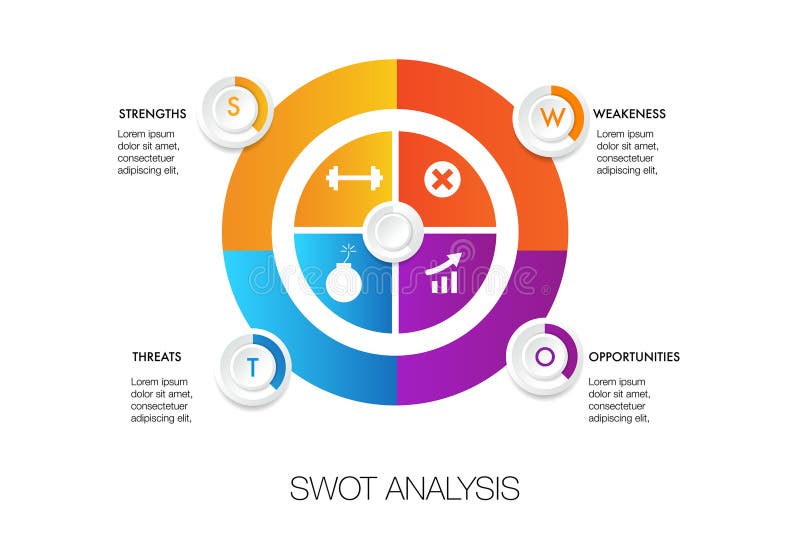 STRENGTHS
Lorem ipsum dolor sit amet, consectetuer adipiscing elit,

S

W

WEAKENESS
Lorem ipsum dolor sit amet, consectetuer adipiscing elit,

dreamstime

THREATS
Lorem ipsum dolor sit amet, consectetuer adipiscing elit,

T

O

OPPORTUNITIES
Lorem ipsum dolor sit amet, consectetuer adipiscing elit,

SWOT ANALYSIS