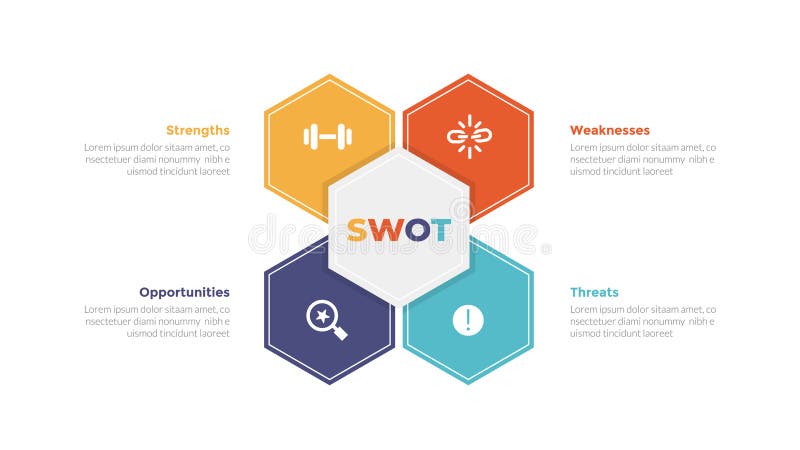 Strengths
Lorem ipsum dolor sitaam amet, co nsectetuer diami nonummy nibh e uismod tincidunt laoreet

Weaknesses
Lorem ipsum dolor sitaam amet, co nsectetuer diami nonummy nibh e uismod tincidunt laoreet

SWOT

dreamstime

Opportunities
Lorem ipsum dolor sitaam amet, co nsectetuer diami nonummy nibh e uismod tincidunt laoreet

Threats
Lorem ipsum dolor sitaam amet, co nsectetuer diami nonummy nibh e uismod tincidunt laoreet