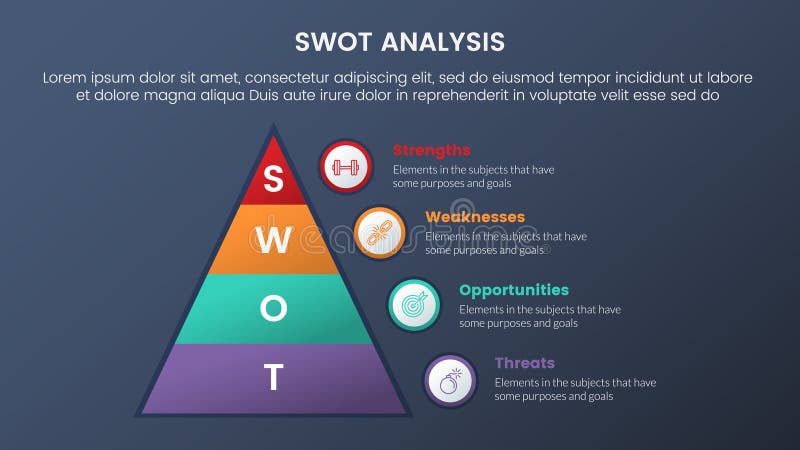 SWOT ANALYSIS

Lorem ipsum dolor sit amet, consectetur adipiscing elit, sed do eiusmod tempor incididunt ut labore et dolore magna aliqua Duis aute irure dolor in reprehenderit in voluptate velit esse sed do

S

W

O

T

Strengths
Elements in the subjects that have some purposes and goals

Weaknesses
Elements in the subjects that have some purposes and goals

Opportunities
Elements in the subjects that have some purposes and goals

Threats
Elements in the subjects that have some purposes and goals

dreamstime