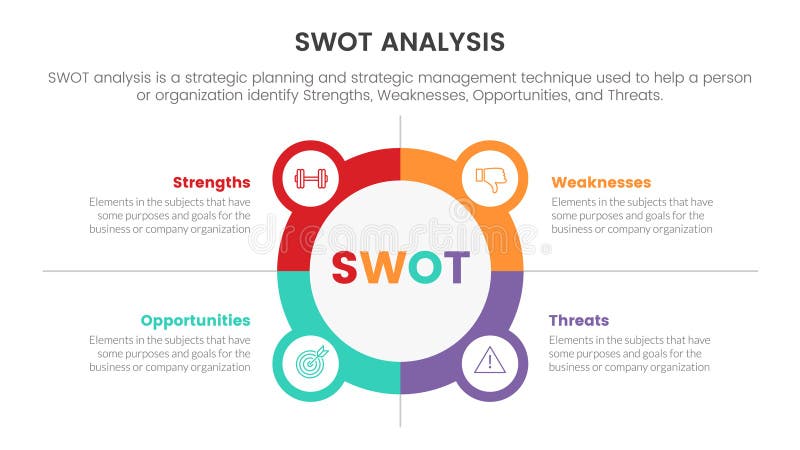 SWOT ANALYSIS

SWOT analysis is a strategic planning and strategic management technique used to help a person or organization identify Strengths, Weaknesses, Opportunities, and Threats.

Strengths
Elements in the subjects that have some purposes and goals for the business or company organization

Weaknesses
Elements in the subjects that have some purposes and goals for the business or company organization

SWOT

dreamstime

Opportunities
Elements in the subjects that have some purposes and goals for the business or company organization

Threats
Elements in the subjects that have some purposes and goals for the business or company organization