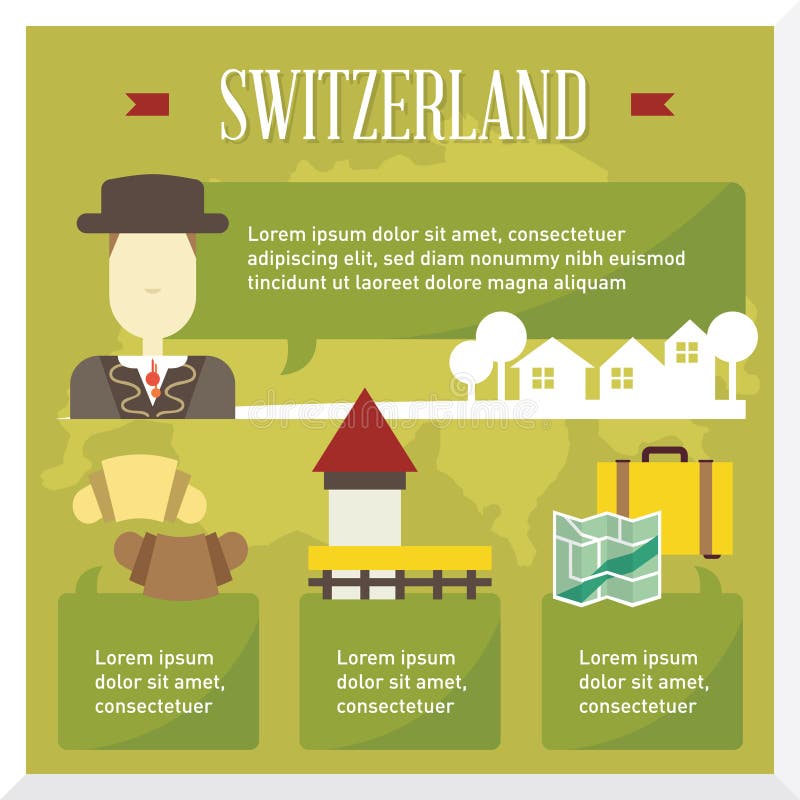 SWITZERLAND

Lorem ipsum dolor sit amet, consectetuer adipiscing elit, sed diam nonummy nibh euismod tincidunt ut laoreet dolore magna aliquam

dreamstime

Lorem ipsum dolor sit amet, consectetuer

Lorem ipsum dolor sit amet, consectetuer

Lorem ipsum dolor sit amet, consectetuer