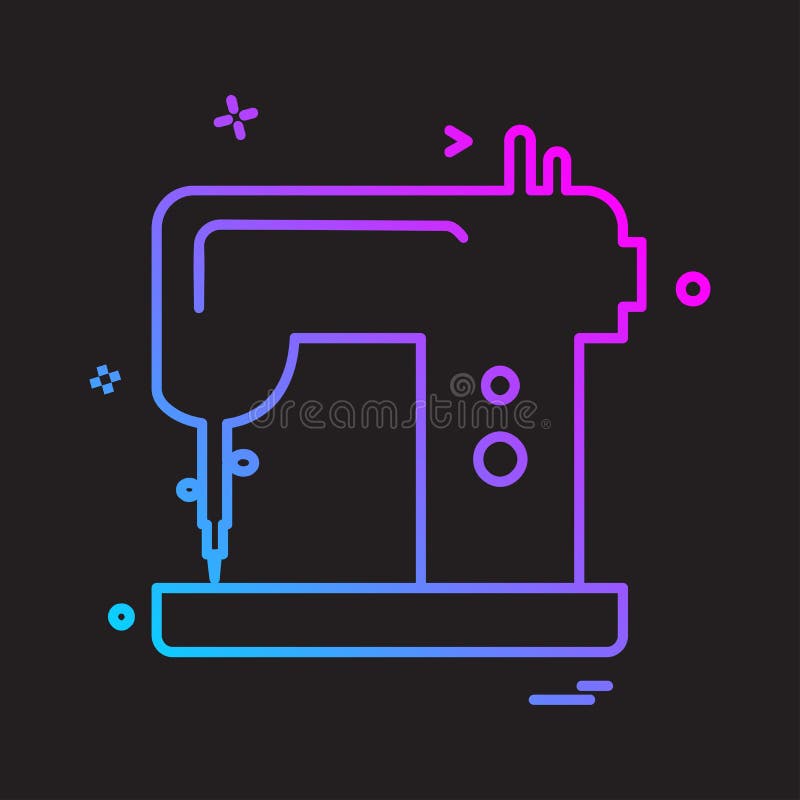 dreamstime