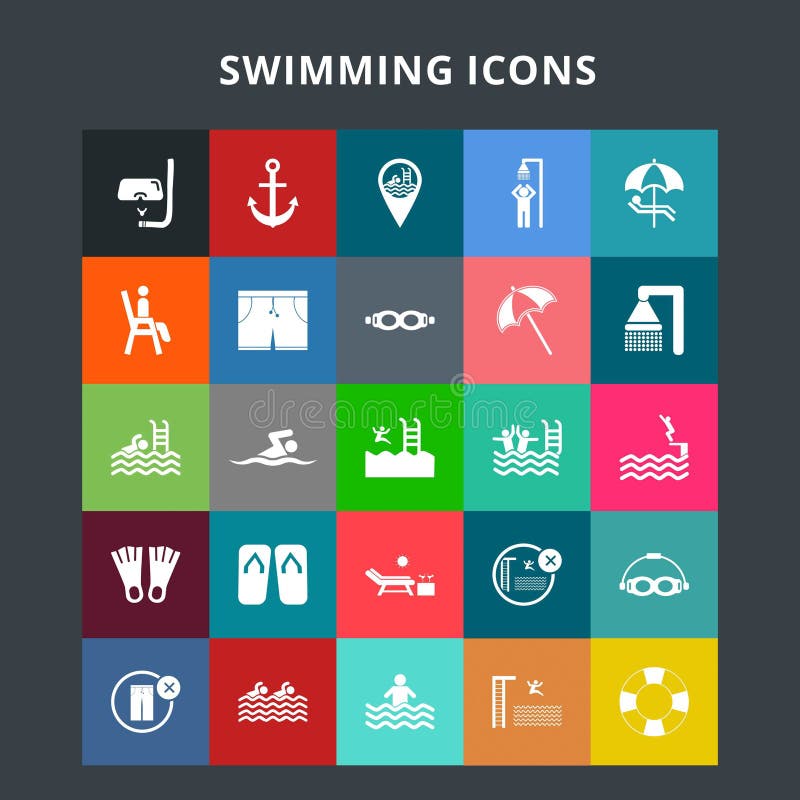 SWIMMING ICONS

dreamstime