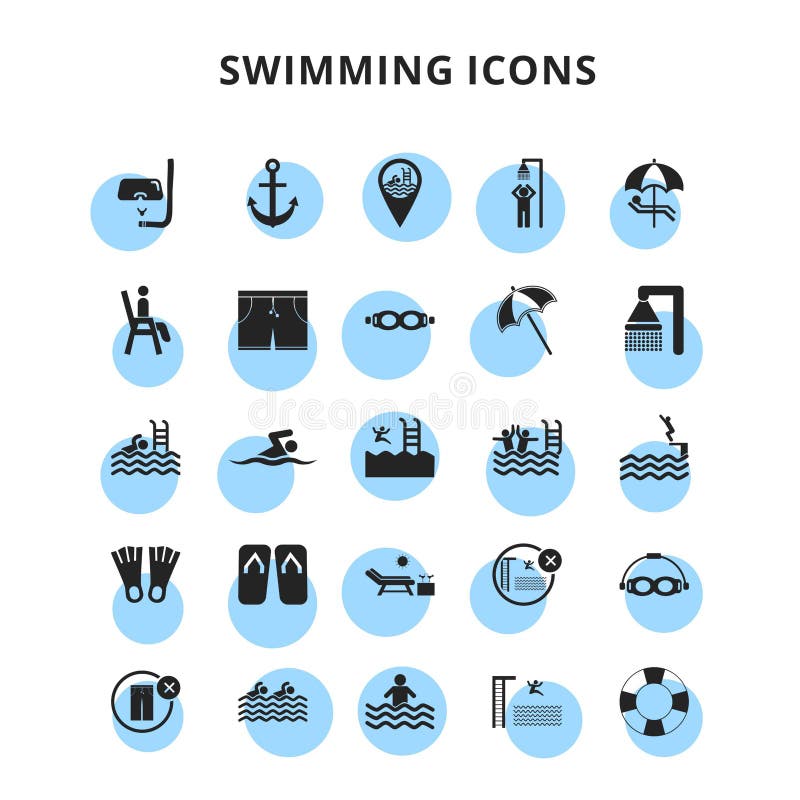 SWIMMING ICONS

dreamstime