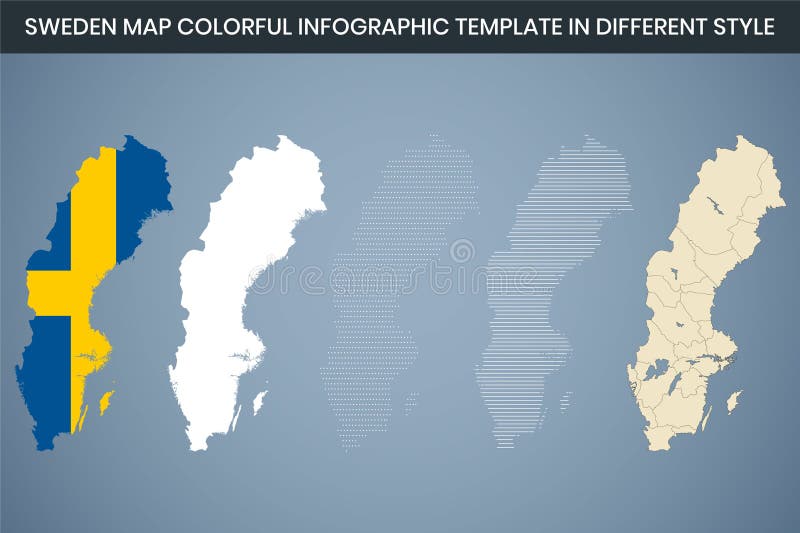 SWEDEN MAP COLORFUL INFOGRAPHIC TEMPLATE IN DIFFERENT STYLE

dreamstime