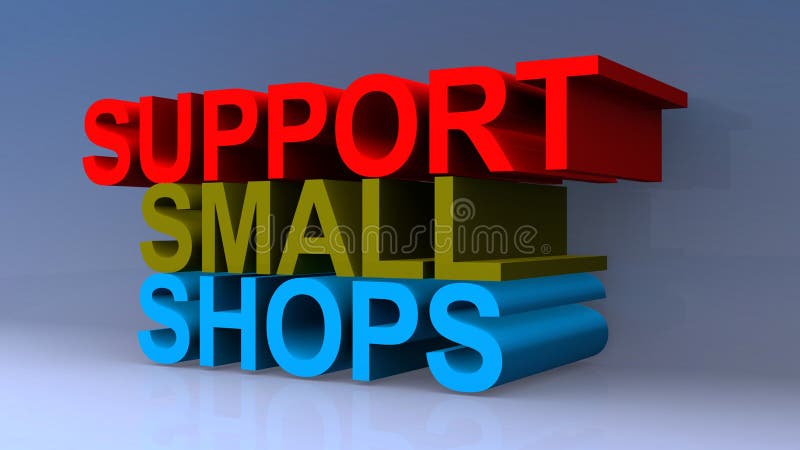 SUPPORT
SMALL
SHOPS

dreamstime