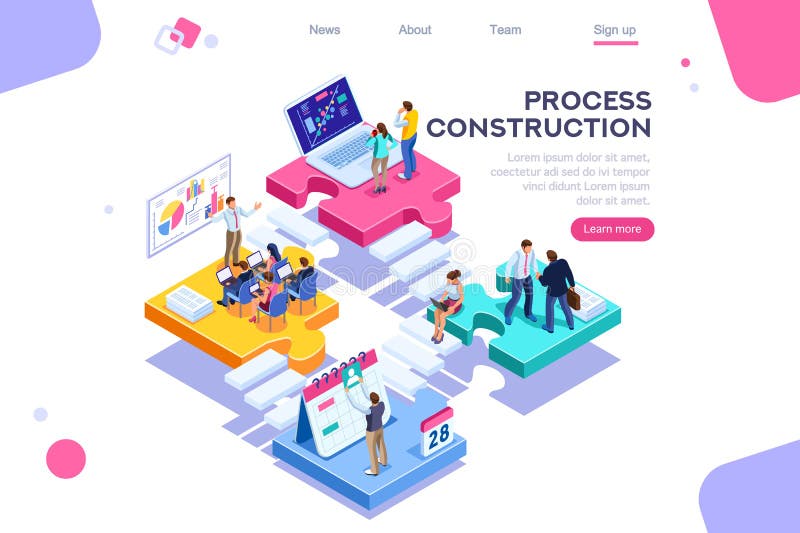 News About Team Sign up

PROCESS CONSTRUCTION

Lorem ipsum dolor sit amet, coectetur adi sed do ivi tempor vinci didunt Lorem ipsum dolor sit amet.

Learn more

28