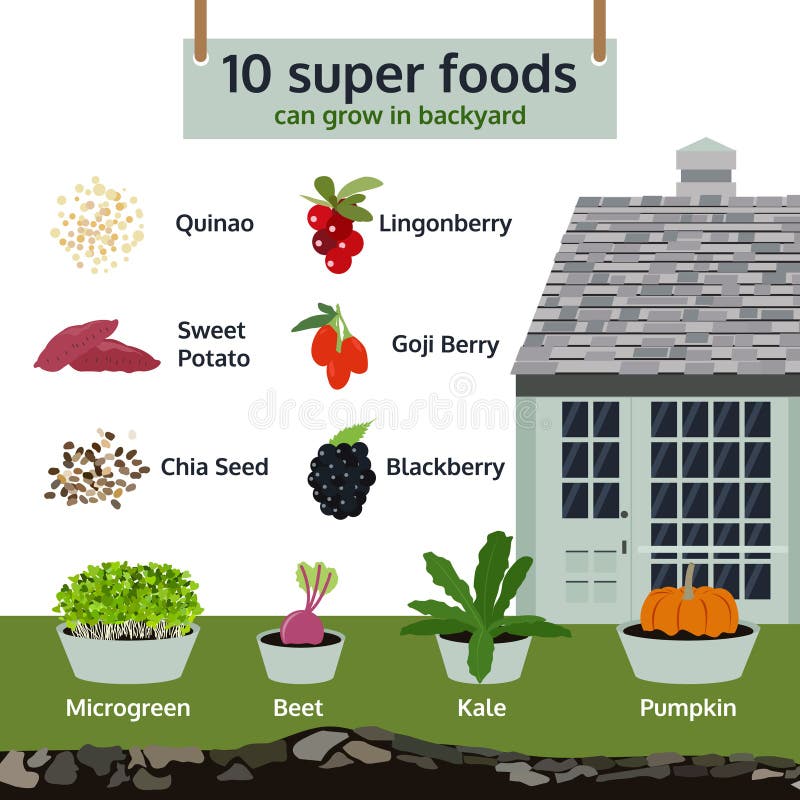 10 super foods
can grow in backyard

Quinao

Lingonberry

Sweet Potato

Goji Berry

dreamstime

Chia Seed

Blackberry

Microgreen

Beet

Kale

Pumpkin