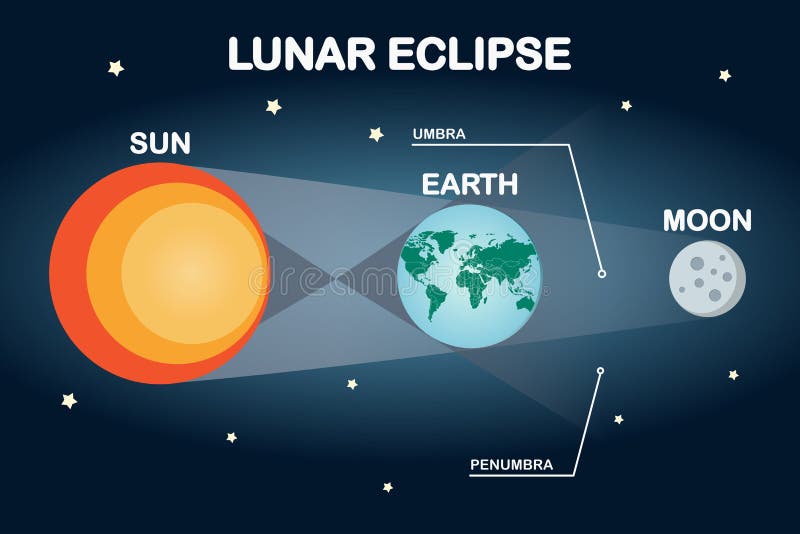 LUNAR ECLIPSE

SUN

UMBRA

EARTH

MOON

dreamstime

PENUMBRA