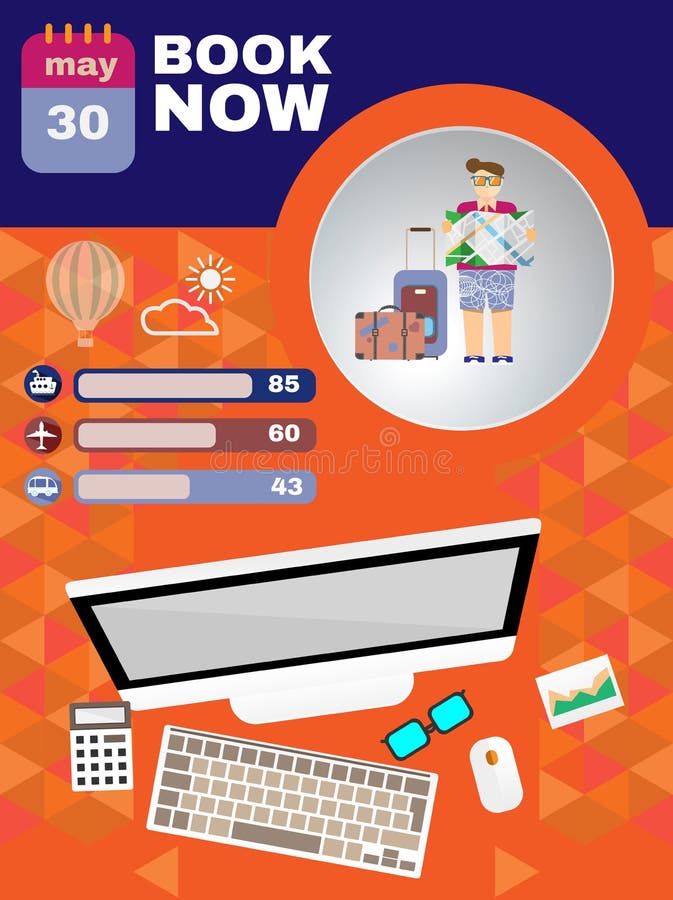 may
30
BOOK NOW

85
60
43

dreamstime