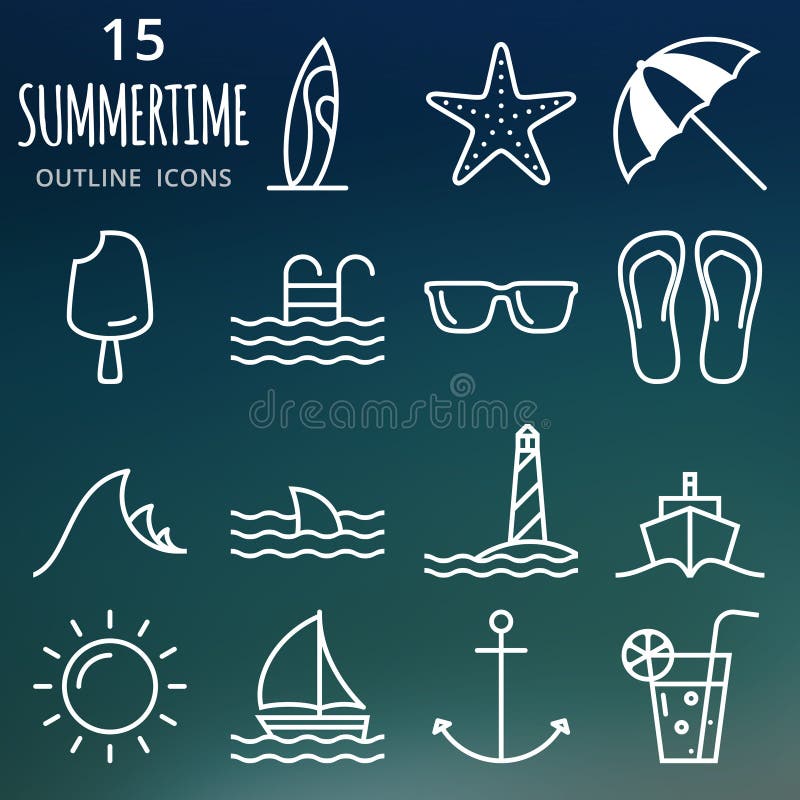 15
SUMMERTIME
OUTLINE ICONS

dreamstime