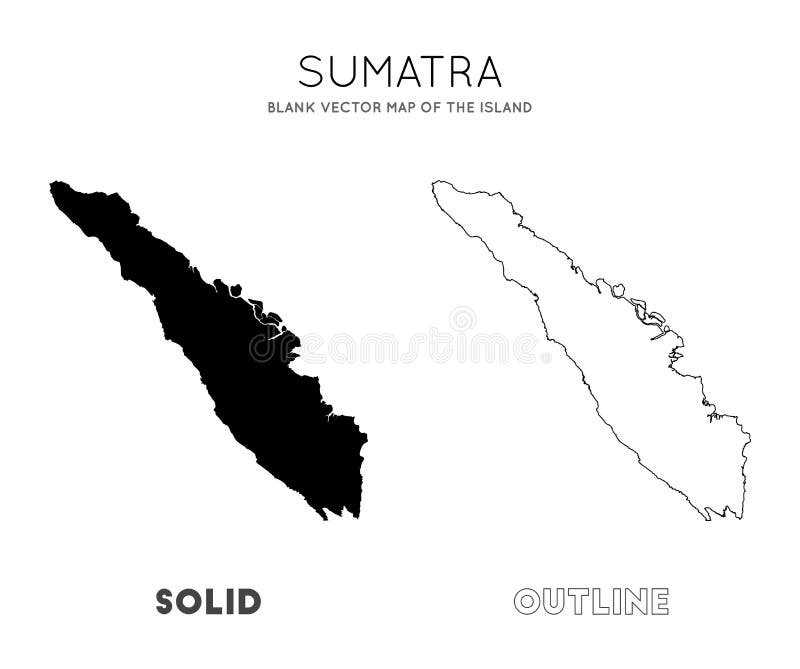 SUMATRA
BLANK VECTOR MAP OF THE ISLAND

dreamstime

SOLID

OUTLINE