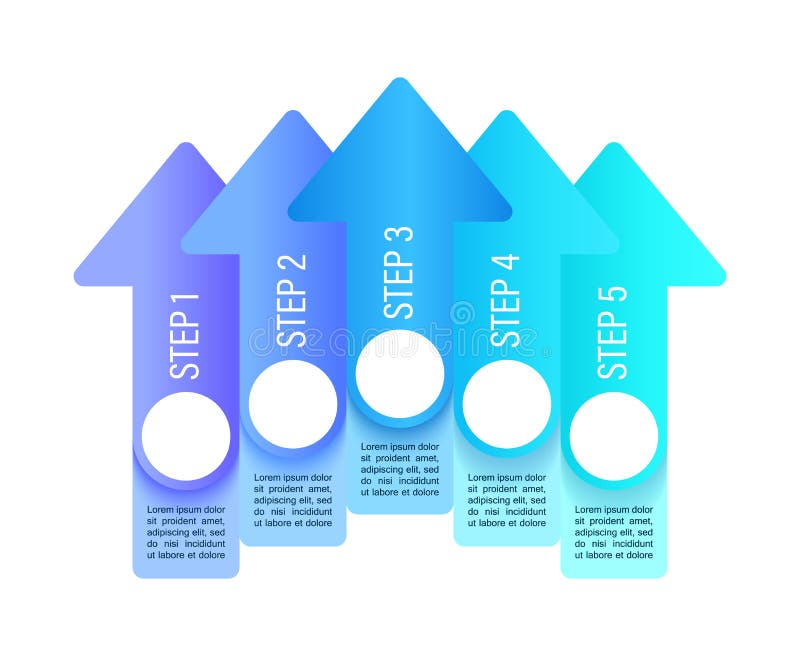 STEP 1

Lorem ipsum dolor sit proident amet, adipiscing elit, sed do nisi incididunt ut labore et dolore

STEP 2

Lorem ipsum dolor sit proident amet, adipiscing elit, sed do nisi incididunt ut labore et dolore

STEP 3

Lorem ipsum dolor sit proident amet, adipiscing elit, sed do nisi incididunt ut labore et dolore

STEP 4

Lorem ipsum dolor sit proident amet, adipiscing elit, sed do nisi incididunt ut labore et dolore

STEP 5

Lorem ipsum dolor sit proident amet, adipiscing elit, sed do nisi incididunt ut labore et dolore

dreamstime