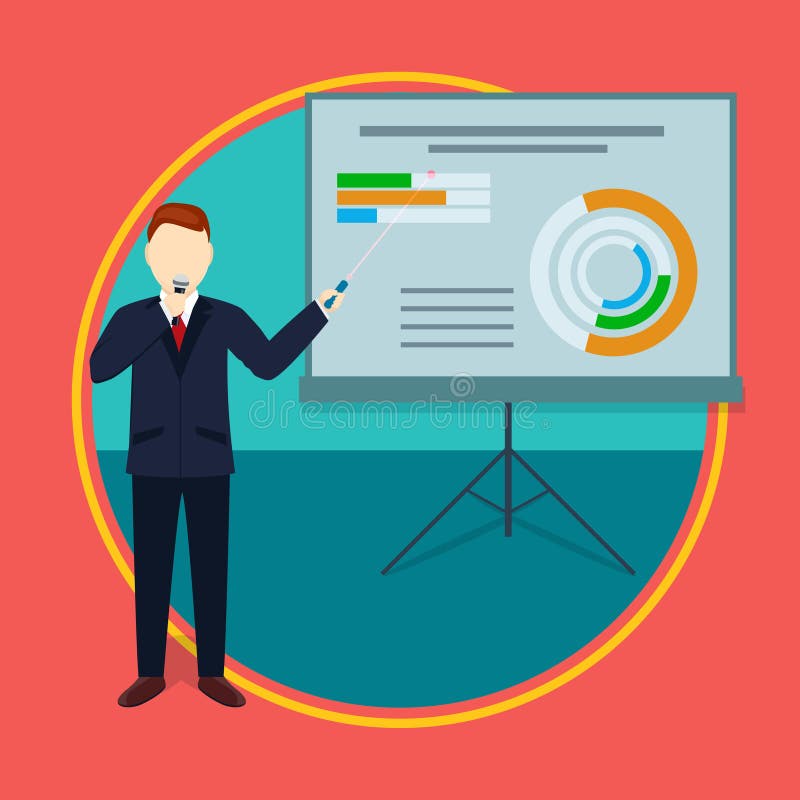 dreamstime