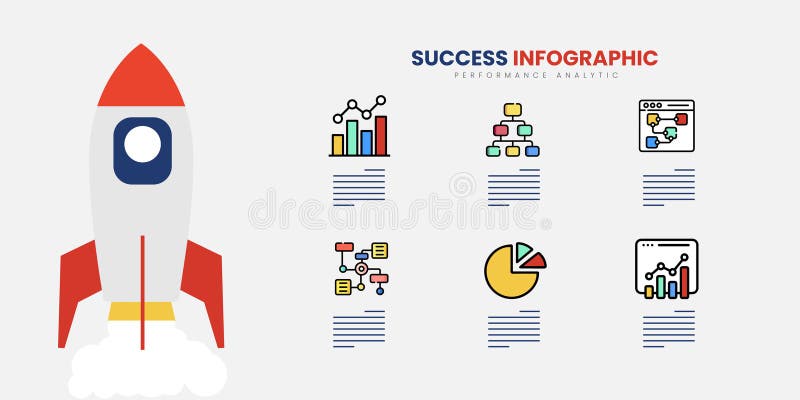 SUCCESS INFOGRAPHIC
PERFORMANCE ANALYTIC

dreamstime