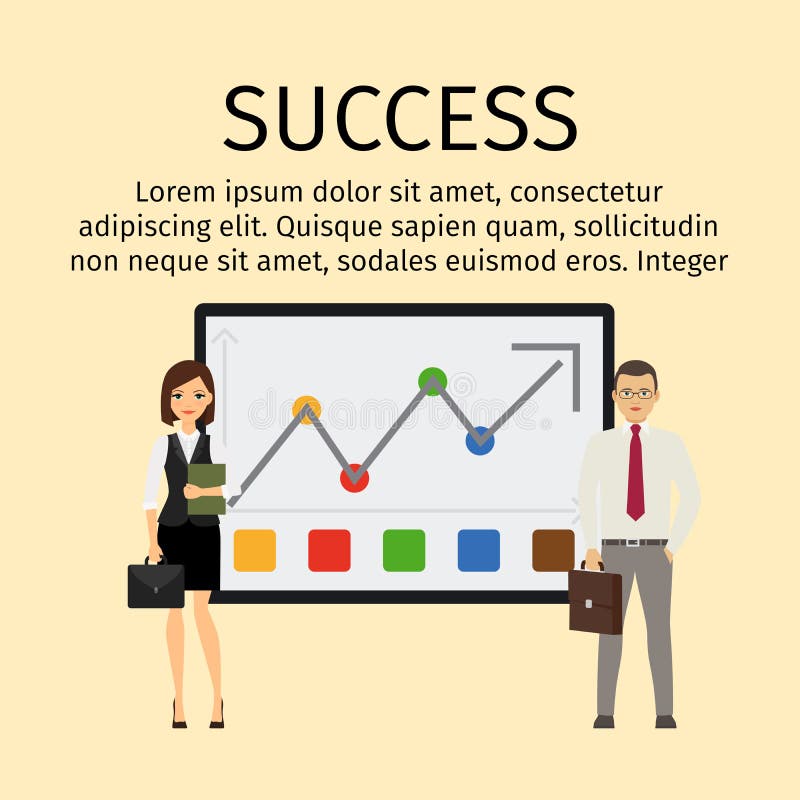 SUCCESS

Lorem ipsum dolor sit amet, consectetur adipiscing elit. Quisque sapien quam, sollicitudin non neque sit amet, sodales euismod eros. Integer

dreamstime