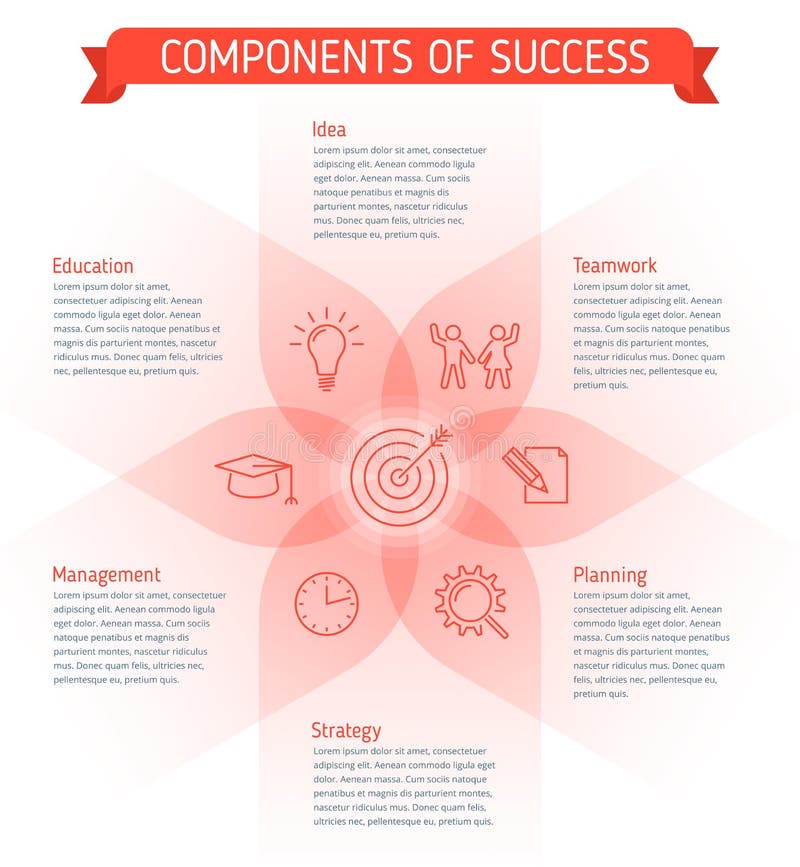 COMPONENTS OF SUCCESS

Idea
Lorem ipsum dolor sit amet, consectetuer adipiscing elit. Aenean commodo ligula eget dolor. Aenean massa. Cum sociis natoque penatibus et magnis dis parturient montes, nascetur ridiculus mus. Donec quam felis, ultricies nec, pellentesque eu, pretium quis.

Education
Lorem ipsum dolor sit amet, consectetuer adipiscing elit. Aenean commodo ligula eget dolor. Aenean massa. Cum sociis natoque penatibus et magnis dis parturient montes, nascetur ridiculus mus. Donec quam felis, ultricies nec, pellentesque eu, pretium quis.

Teamwork
Lorem ipsum dolor sit amet, consectetuer adipiscing elit. Aenean commodo ligula eget dolor. Aenean massa. Cum sociis natoque penatibus et magnis dis parturient montes, nascetur ridiculus mus. Donec quam felis, ultricies nec, pellentesque eu, pretium quis.

Management
Lorem ipsum dolor sit amet, consectetuer adipiscing elit. Aenean commodo ligula eget dolor. Aenean massa. Cum sociis natoque penatibus et magnis dis parturient montes, nascetur ridiculus mus. Donec quam felis, ultricies nec, pellentesque eu, pretium quis.

Planning
Lorem ipsum dolor sit amet, consectetuer adipiscing elit. Aenean commodo ligula eget dolor. Aenean massa. Cum sociis natoque penatibus et magnis dis parturient montes, nascetur ridiculus mus. Donec quam felis, ultricies nec, pellentesque eu, pretium quis.

Strategy
Lorem ipsum dolor sit amet, consectetuer adipiscing elit. Aenean commodo ligula eget dolor. Aenean massa. Cum sociis natoque penatibus et magnis dis parturient montes, nascetur ridiculus mus. Donec quam felis, ultricies nec, pellentesque eu, pretium quis.