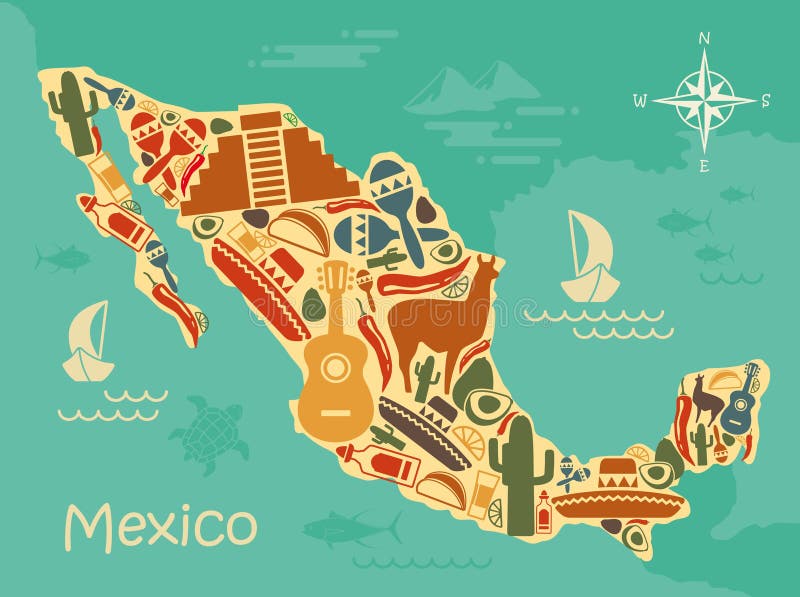 N
W
S
E
Mexico