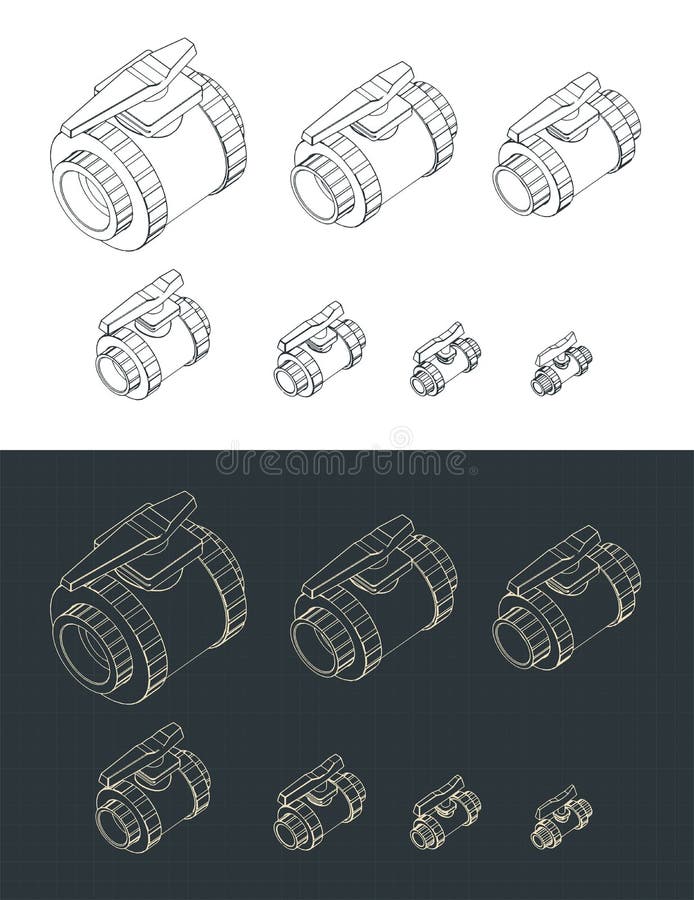 dreamstime